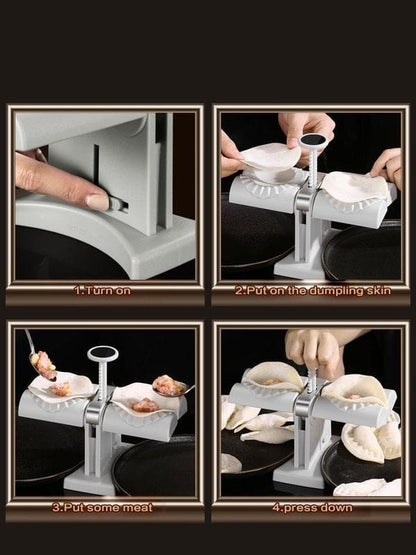 1.Turn on

2.Put on the dumpling skin

3.Put some meat

4.press down