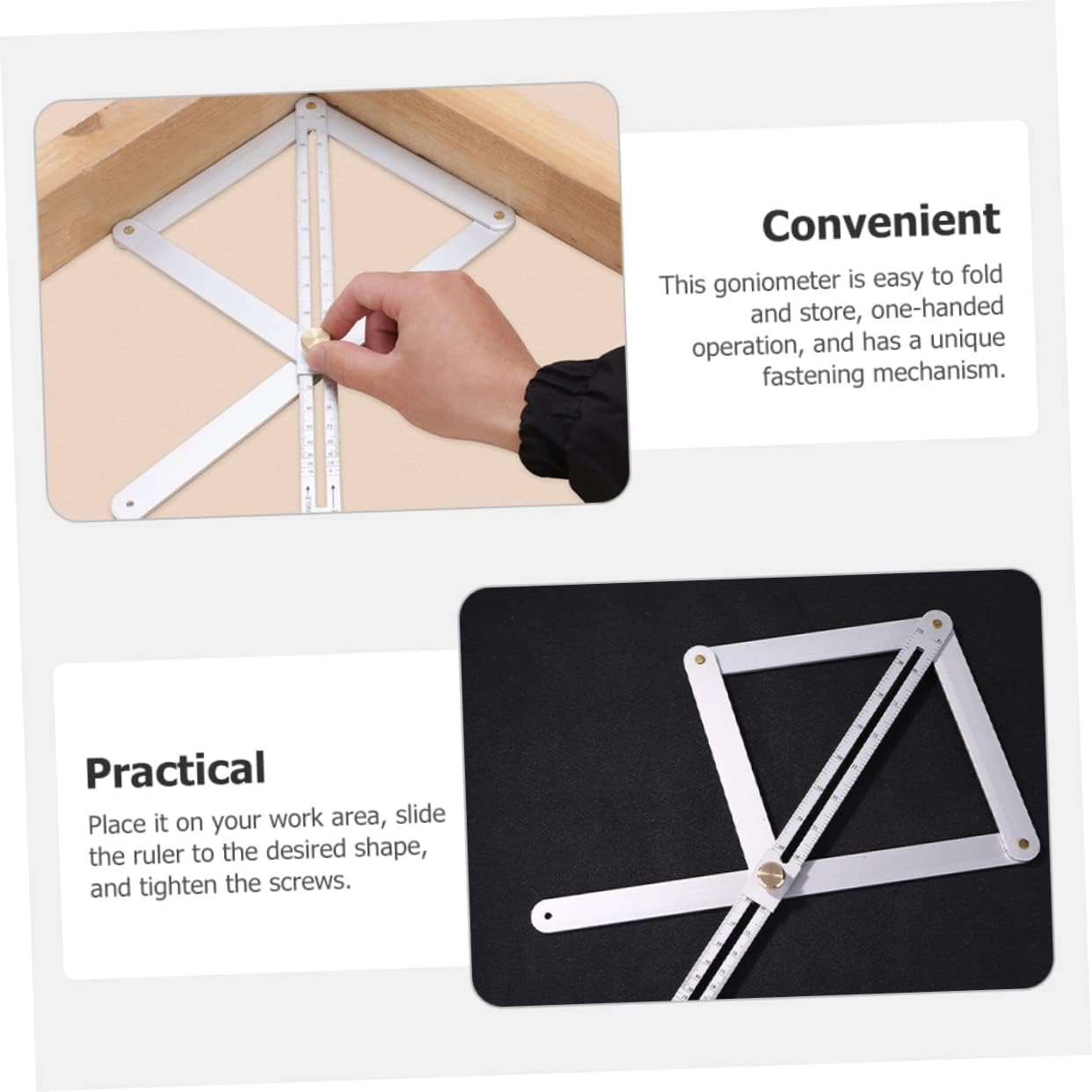 Convenient

This goniometer is easy to fold and store, one-handed operation, and has a unique fastening mechanism.

Practical

Place it on your work area, slide the ruler to the desired shape, and tighten the screws.