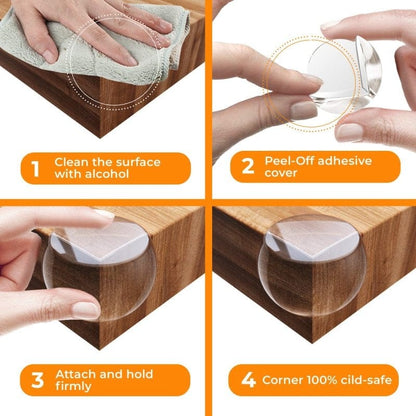 1 Clean the surface with alcohol

2 Peel-Off adhesive cover

3 Attach and hold firmly

4 Corner 100% cild-safe