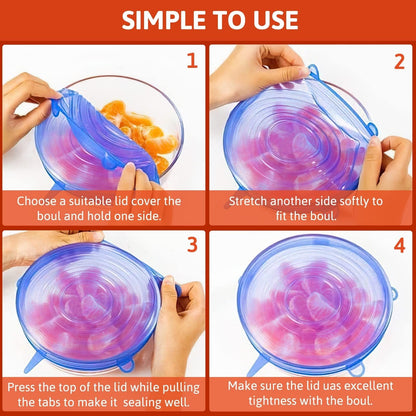 SIMPLE TO USE

1

Choose a suitable lid cover the boul and hold one side.

2

Stretch another side softly to fit the boul.

3

Press the top of the lid while pulling the tabs to make it sealing well.

4

Make sure the lid uas excellent tightness with the boul.