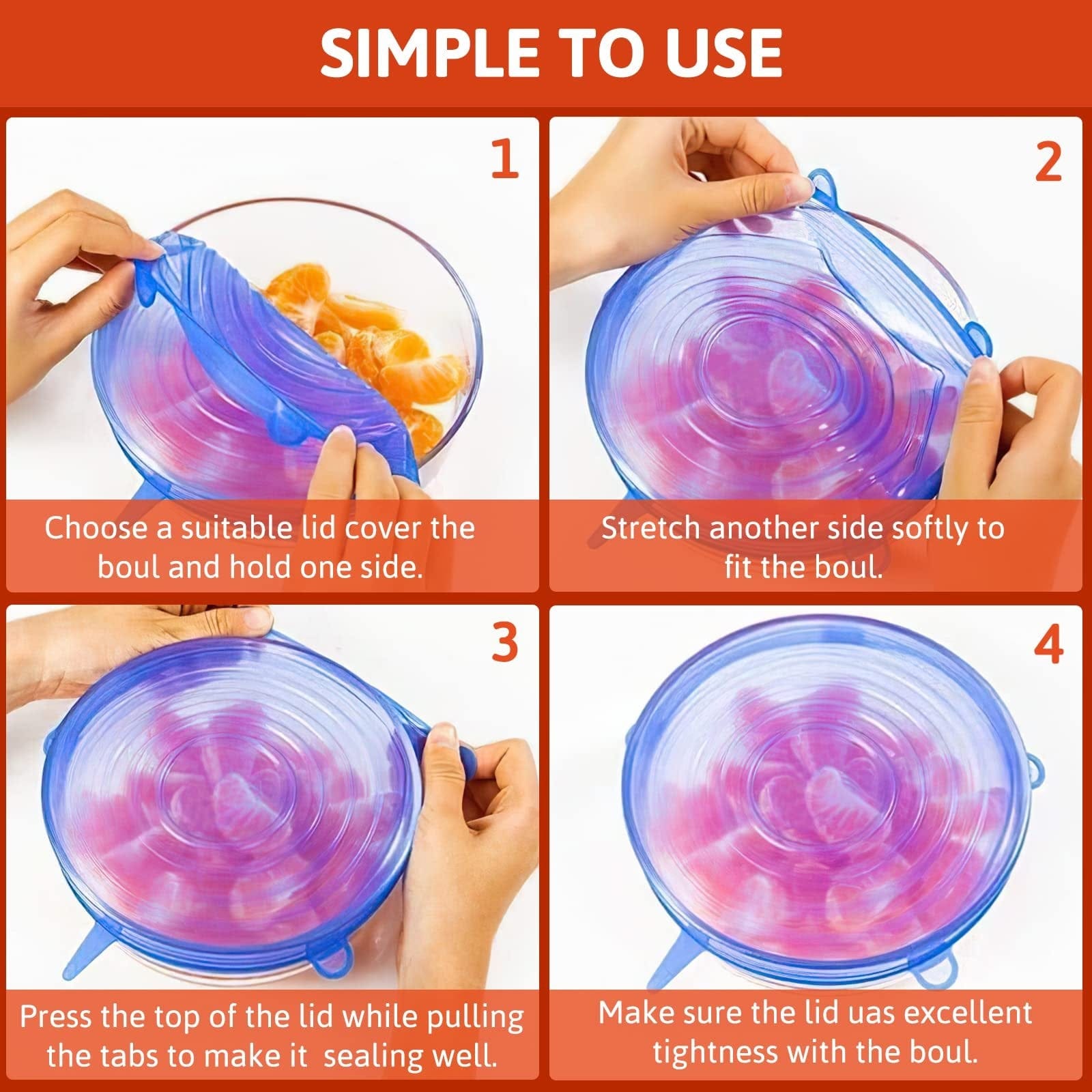 SIMPLE TO USE

1

Choose a suitable lid cover the boul and hold one side.

2

Stretch another side softly to fit the boul.

3

Press the top of the lid while pulling the tabs to make it  sealing well.

4

Make sure the lid uas excellent tightness with the boul.