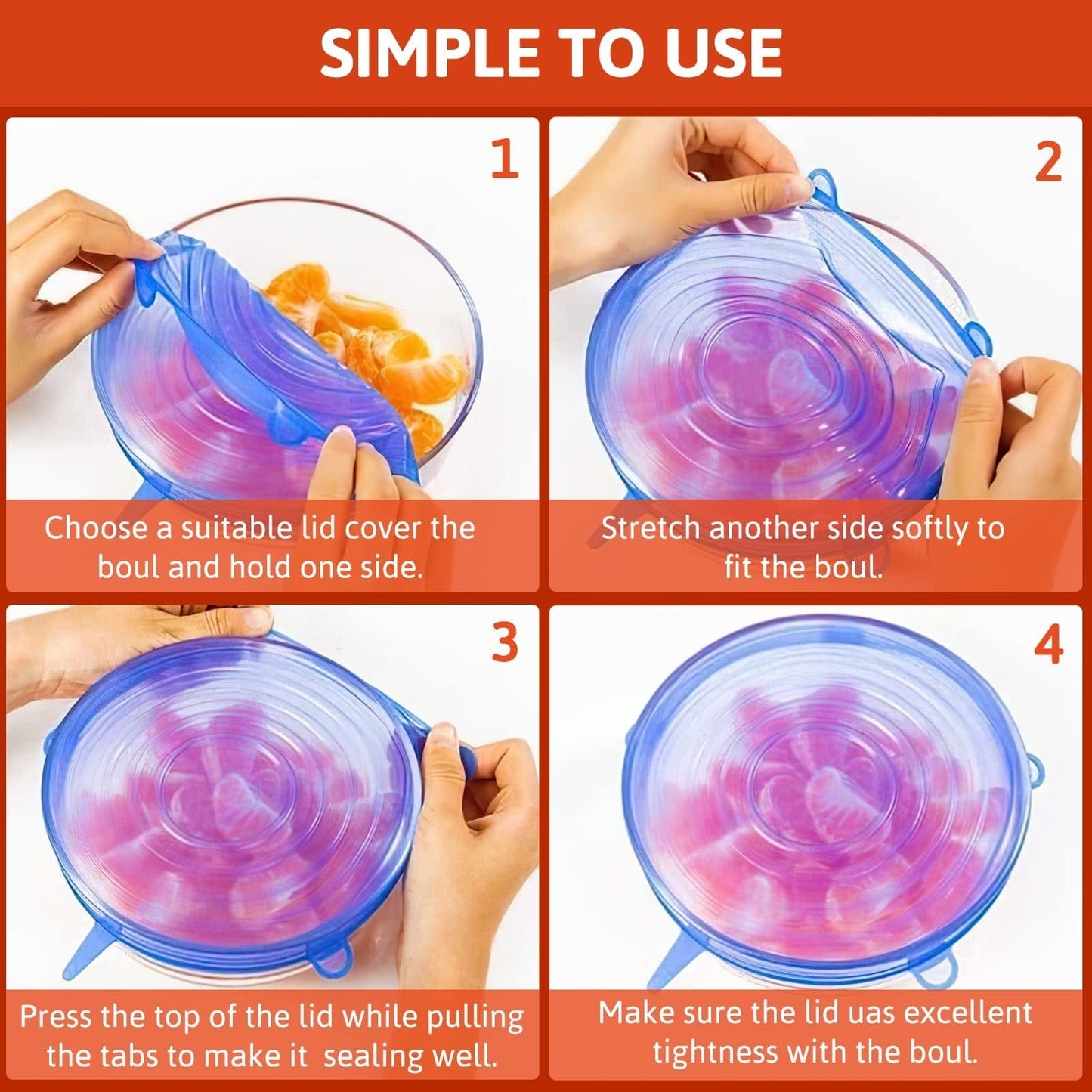 SIMPLE TO USE

1

Choose a suitable lid cover the boul and hold one side.

2

Stretch another side softly to fit the boul.

3

Press the top of the lid while pulling the tabs to make it sealing well.

4

Make sure the lid uas excellent tightness with the boul.