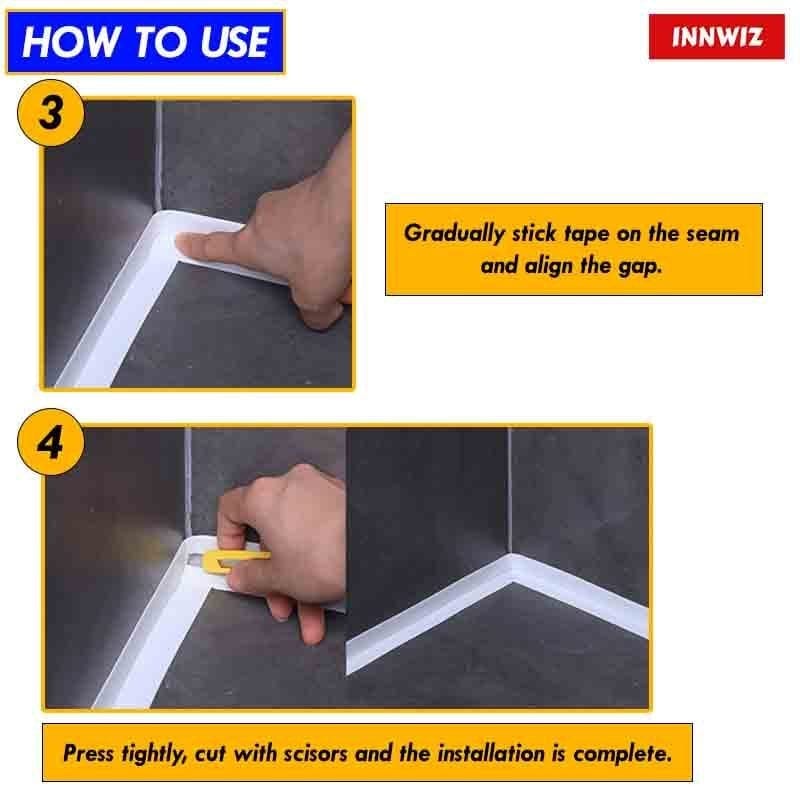 HOW TO USE

INNWIZ

3

Gradually stick tape on the seam and align the gap.

4

Press tightly, cut with scisors and the installation is complete.