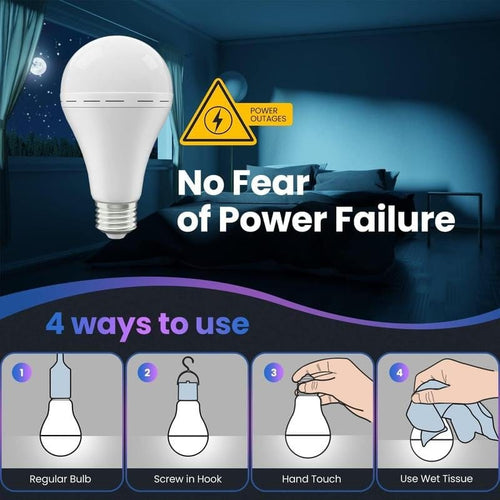 POWER OUTAGES

No Fear of Power Failure

4 ways to use

1
Regular Bulb

2
Screw in Hook

3
Hand Touch

4
Use Wet Tissue