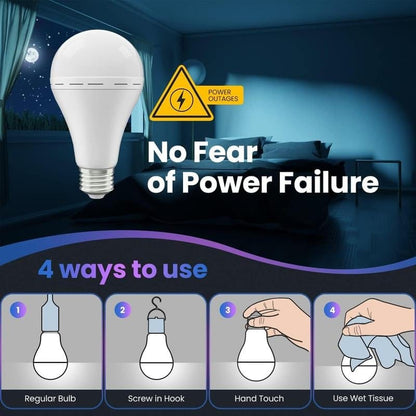 POWER OUTAGES

No Fear of Power Failure

4 ways to use

1
Regular Bulb

2
Screw in Hook

3
Hand Touch

4
Use Wet Tissue