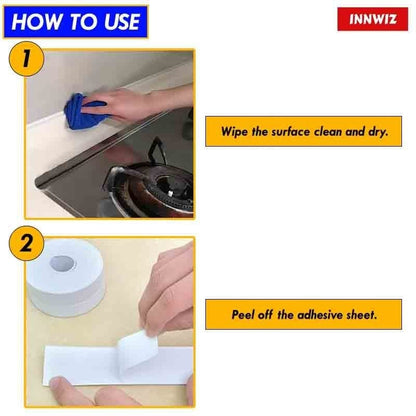 HOW TO USE

INNWIZ

1

Wipe the surface clean and dry.

2

Peel off the adhesive sheet.