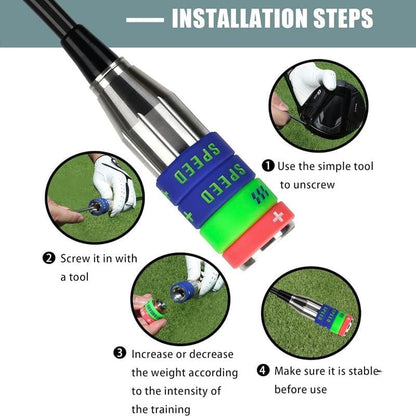 INSTALLATION STEPS

SPEED

SPEED

❶ Use the simple tool to unscrew

❷ Screw it in with a tool

❸ Increase or decrease the weight according to the intensity of the training

❹ Make sure it is stable before use