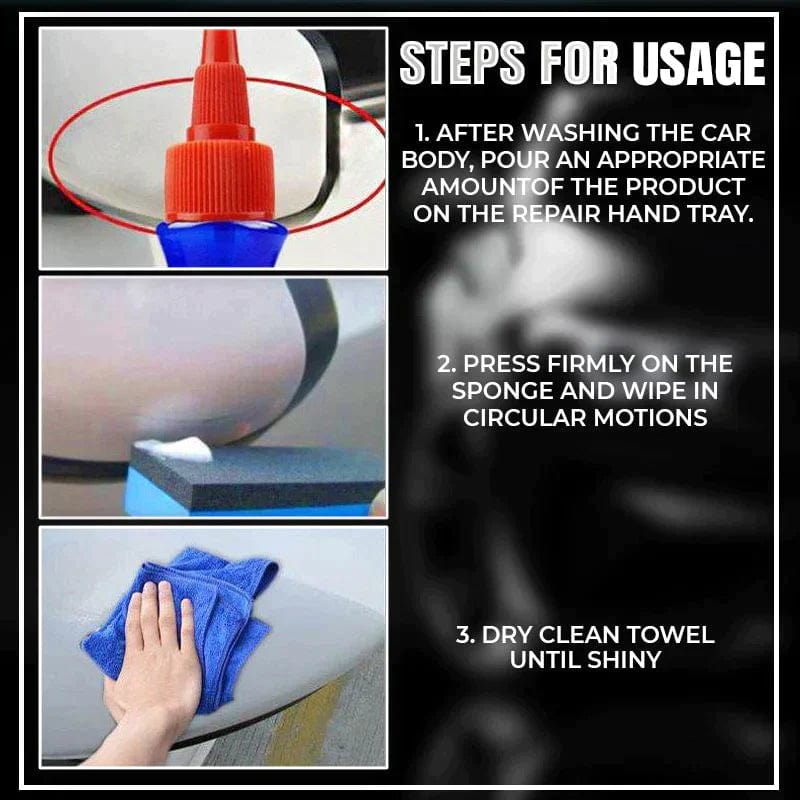 STEPS FOR USAGE

1. AFTER WASHING THE CAR BODY, POUR AN APPROPRIATE AMOUNTOF THE PRODUCT ON THE REPAIR HAND TRAY.

2. PRESS FIRMLY ON THE SPONGE AND WIPE IN CIRCULAR MOTIONS

3. DRY CLEAN TOWEL UNTIL SHINY